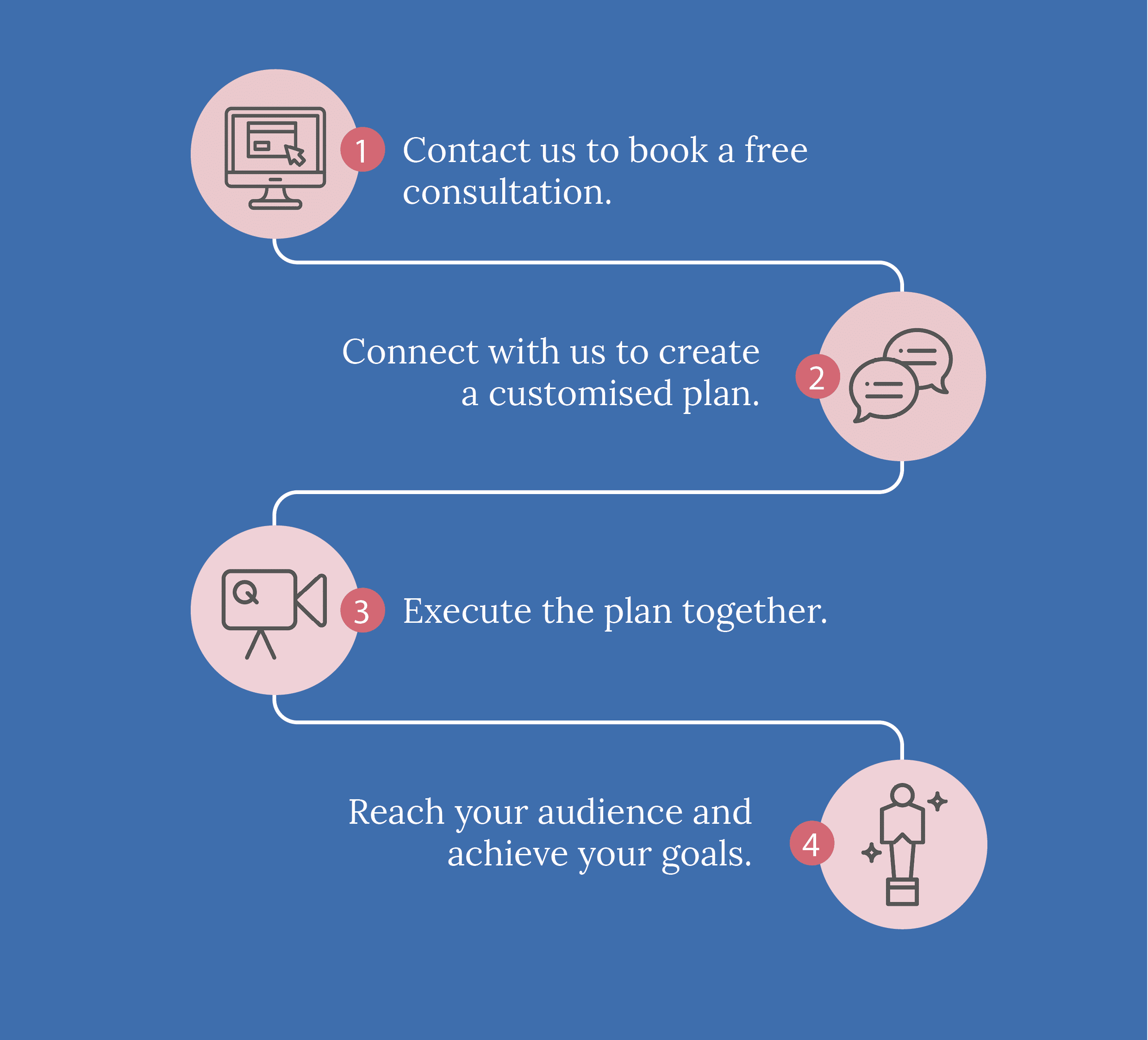 1 Contact us to book a free consultation.

Connect with us to create a customised plan. 2

3 Execute the plan together.

Reach your audience and achieve your goals. 4